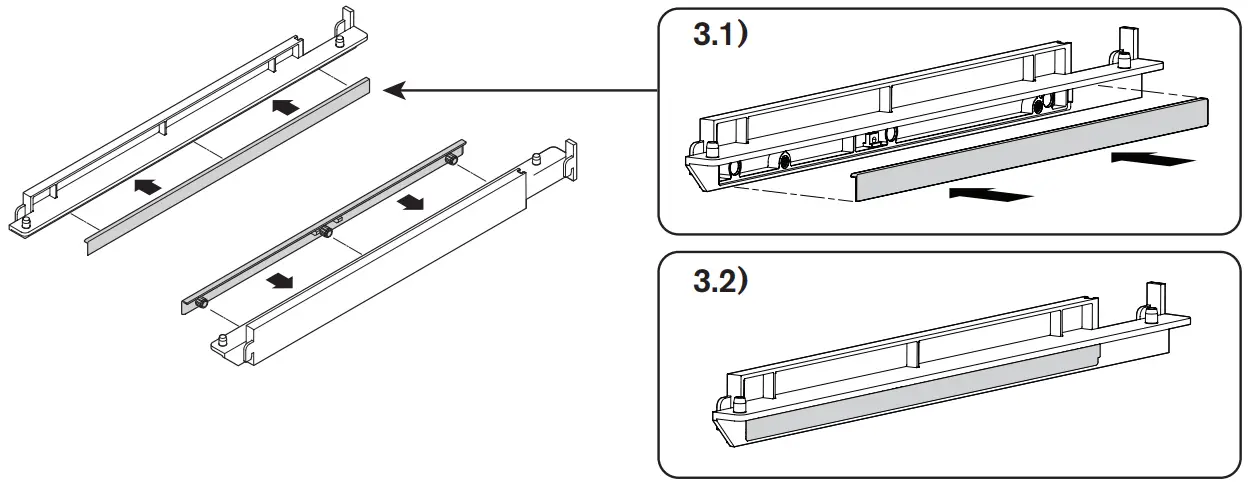 3.1)

3.2)