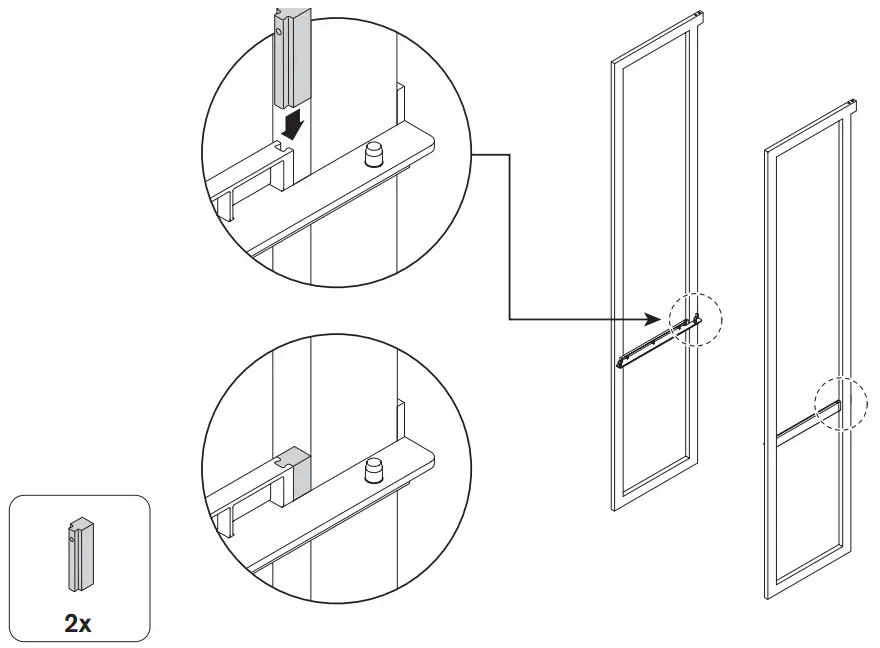 2x