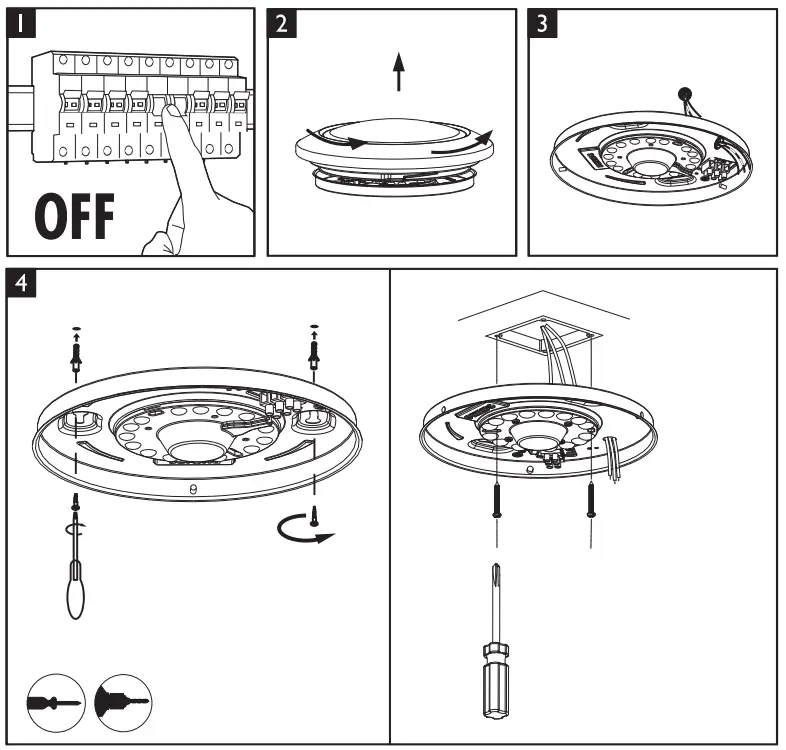 1

OFF

2

3

4