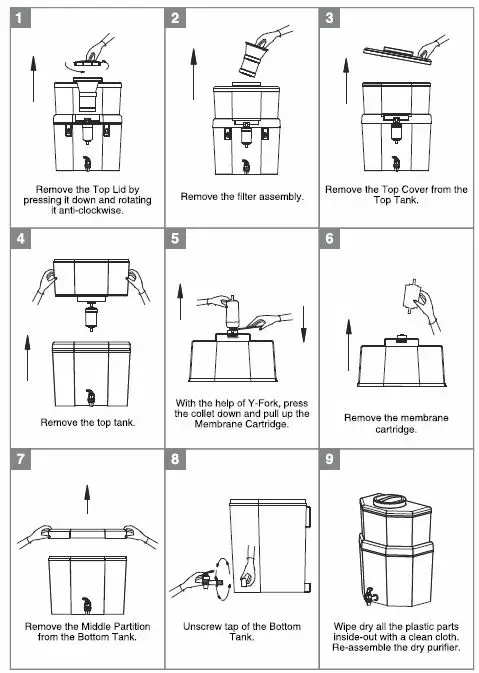 1

Remove the Top Lid by pressing it down and rotating it anti-clockwise.

2

Remove the filter assembly.

3

Remove the Top Cover from the Top Tank.

4

Remove the top tank.

5

With the help of Y-Fork, press the collet down and pull up the Membrane Cartridge.

6

Remove the membrane cartridge.

7

Remove the Middle Partition from the Bottom Tank.

8

Unscrew tap of the Bottom Tank.

9

Wipe dry all the plastic parts inside-out with a clean cloth. Re-assemble the dry purifier.