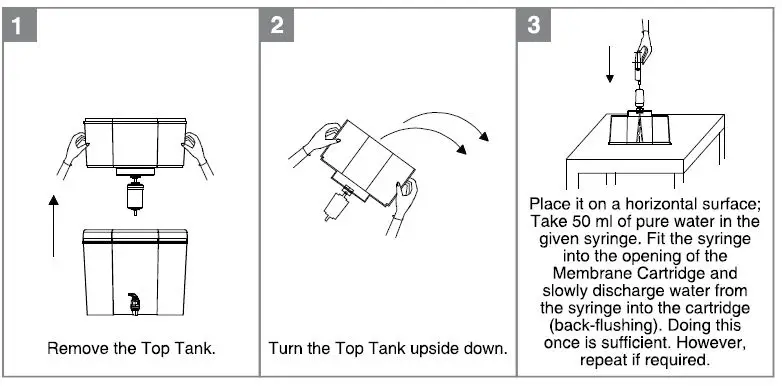 1

Remove the Top Tank.

2

Turn the Top Tank upside down.

3

Place it on a horizontal surface; Take 50 ml of pure water in the given syringe. Fit the syringe into the opening of the Membrane Cartridge and slowly discharge water from the syringe into the cartridge (back-flushing). Doing this once is sufficient. However, repeat if required.