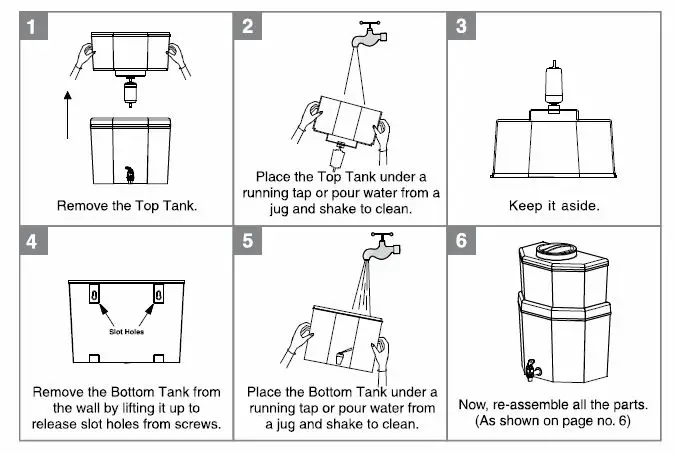 1

Remove the Top Tank.

2

Place the Top Tank under a running tap or pour water from a jug and shake to clean.

3

Keep it aside.

4

Slot Holes

Remove the Bottom Tank from the wall by lifting it up to release slot holes from screws.

5

Place the Bottom Tank under a running tap or pour water from a jug and shake to clean.

6

Now, re-assemble all the parts. (As shown on page no. 6)