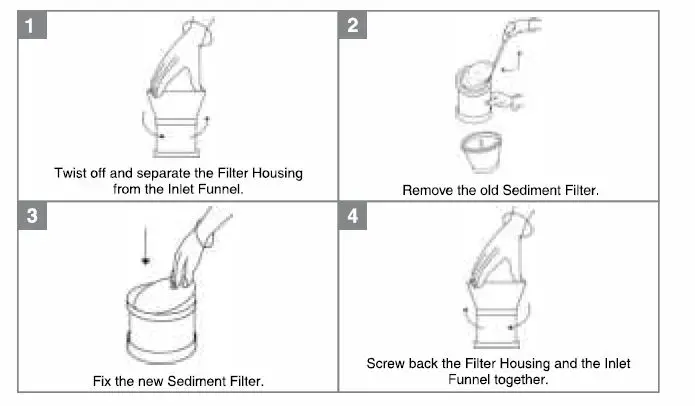 1

Twist off and separate the Filter Housing from the Inlet Funnel.

2

Remove the old Sediment Filter.

3

Fix the new Sediment Filter.

4

Screw back the Filter Housing and the Inlet Funnel together.