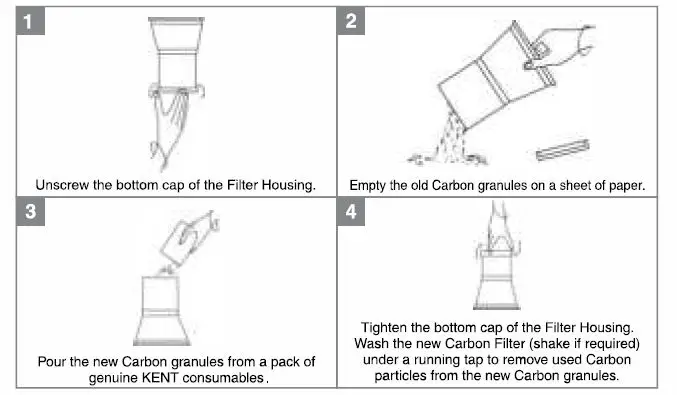 1

Unscrew the bottom cap of the Filter Housing.

2

Empty the old Carbon granules on a sheet of paper.

3

Pour the new Carbon granules from a pack of genuine KENT consumables.

4

Tighten the bottom cap of the Filter Housing. Wash the new Carbon Filter (shake if required) under a running tap to remove used Carbon particles from the new Carbon granules.