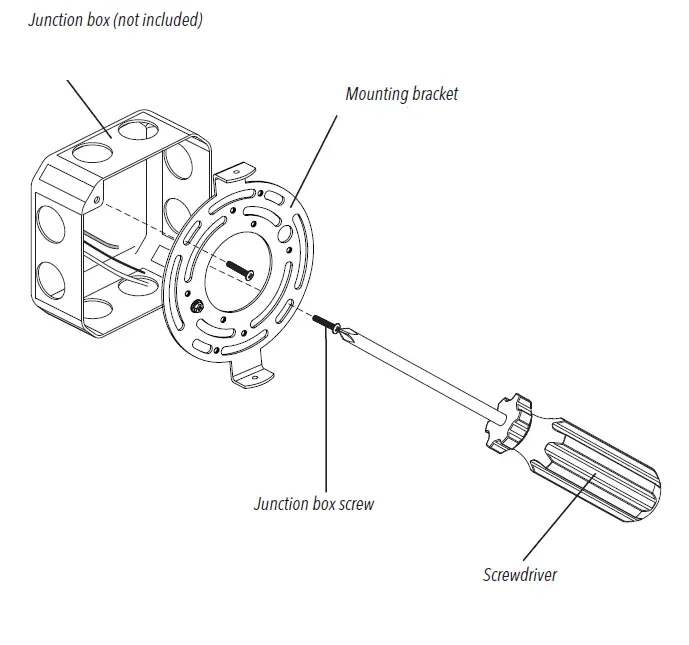 Junction box (not included)

Mounting bracket

Junction box screw

Screwdriver