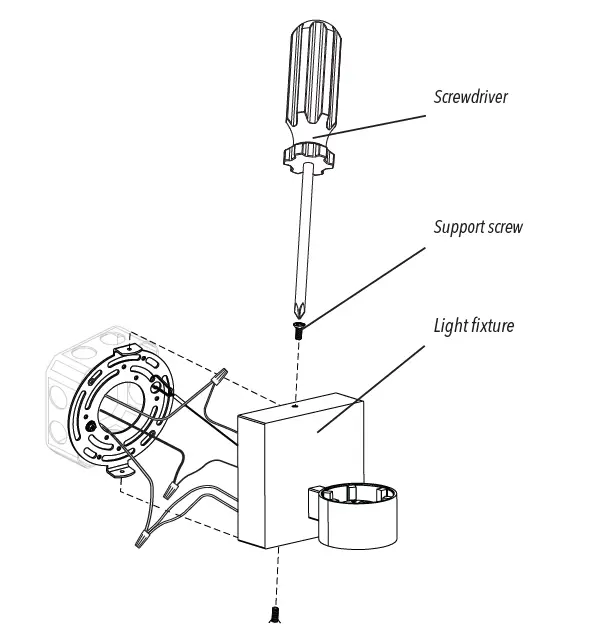 Screwdriver

Support screw

Light fixture