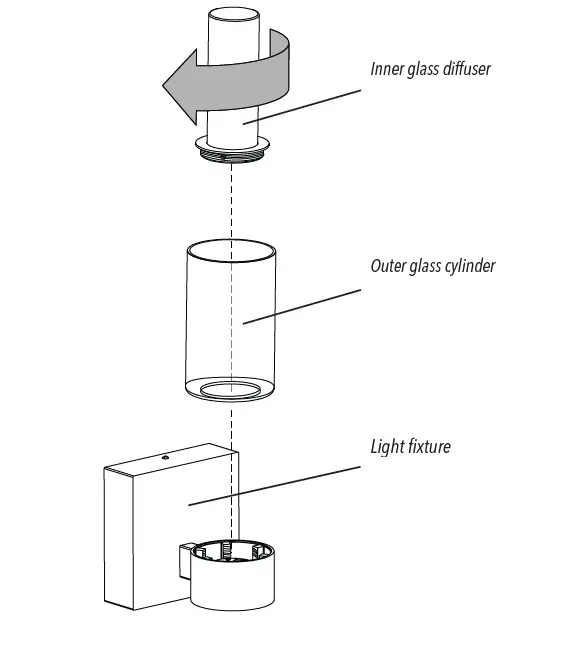 Inner glass diffuser

Outer glass cylinder

Light fixture