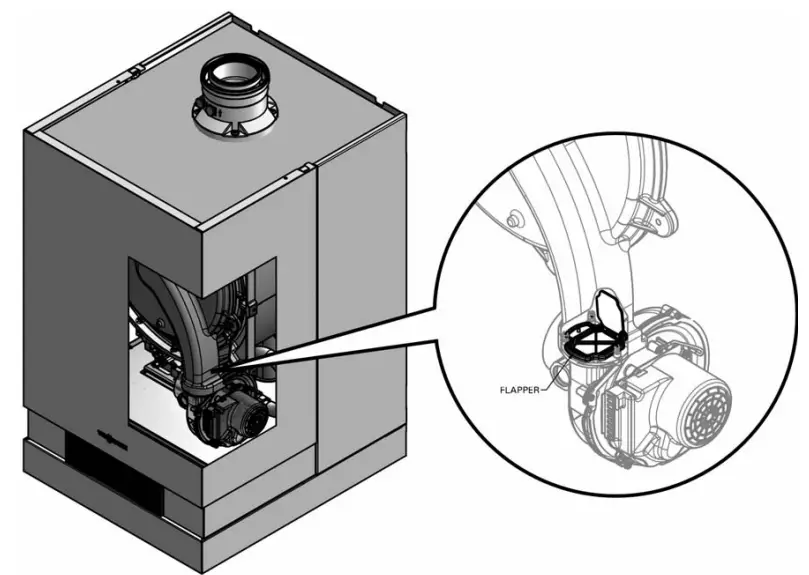 FLAPPER