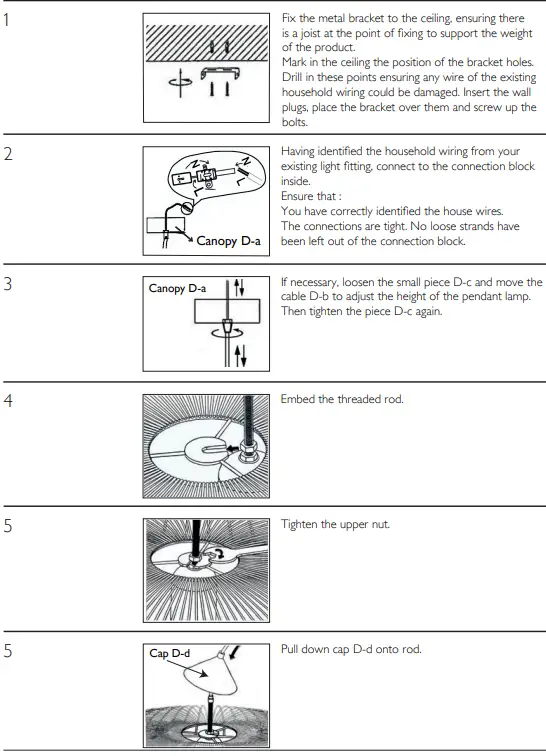 1

Fix the metal bracket to the ceiling, ensuring there is a joist at the point of fixing to support the weight of the product.
Mark in the ceiling the position of the bracket holes. Drill in these points ensuring any wire of the existing household wiring could be damaged. Insert the wall plugs, place the bracket over them and screw up the bolts.

2

N
L
N
L
Canopy D-a

Having identified the household wiring from your existing light fitting, connect to the connection block inside.
Ensure that :
You have correctly identified the house wires.
The connections are tight. No loose strands have been left out of the connection block.

3

Canopy D-a

If necessary, loosen the small piece D-c and move the cable D-b to adjust the height of the pendant lamp. Then tighten the piece D-c again.

4

Embed the threaded rod.

5

Tighten the upper nut.

5

Cap D-d

Pull down cap D-d onto rod.