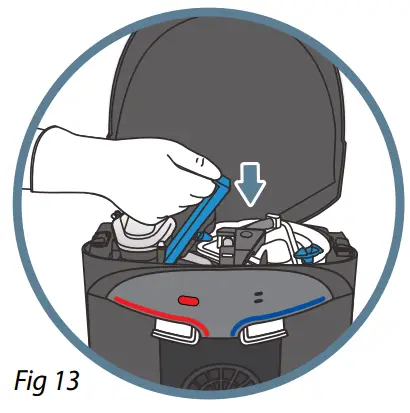 Fig 13