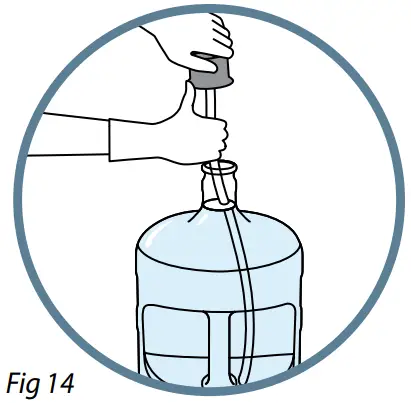 Fig 14