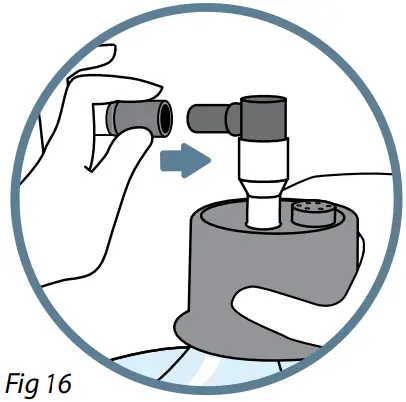 Fig 16