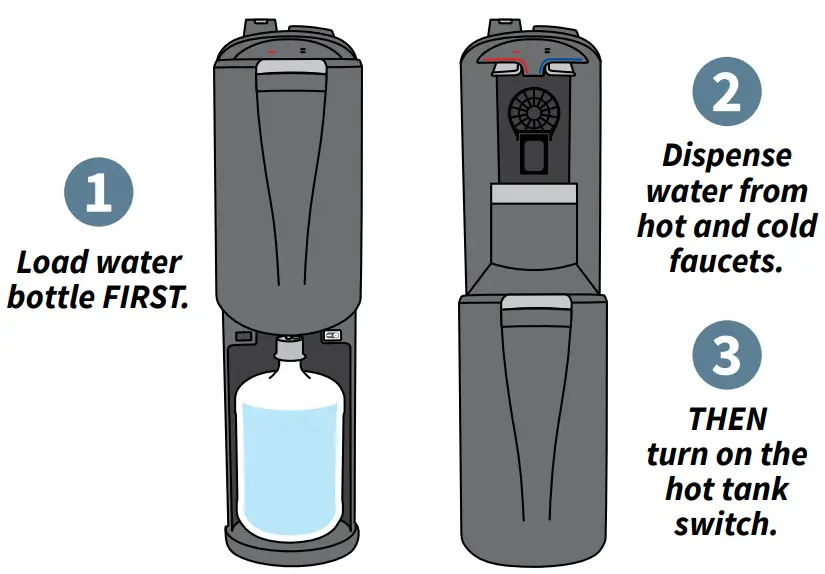 1

Load water bottle FIRST.

2

Dispense water from hot and cold faucets.

3

THEN turn on the hot tank switch.