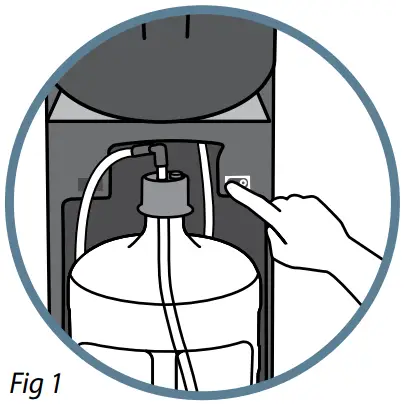 Fig 1