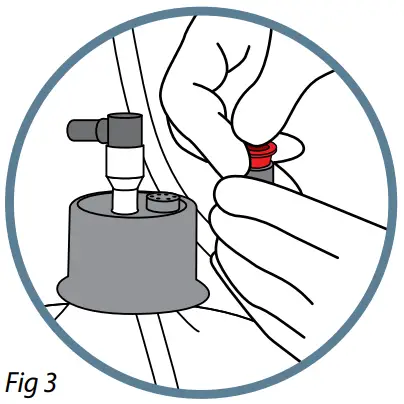 Fig 3