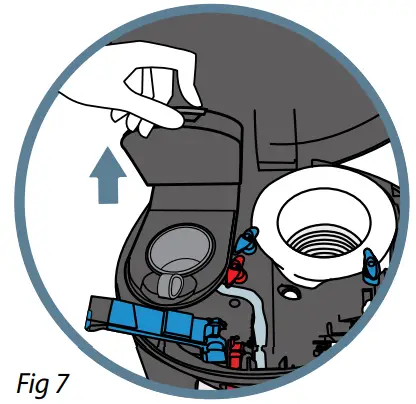 Fig 7