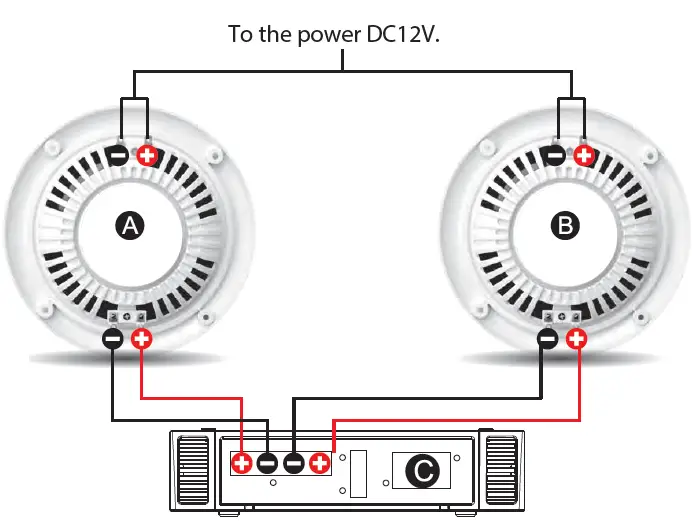 To the power DC12V.

A

B

C