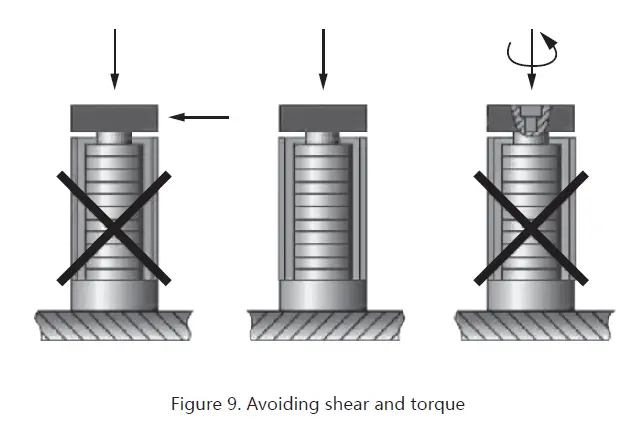 Figure 9. Avoiding shear and torque