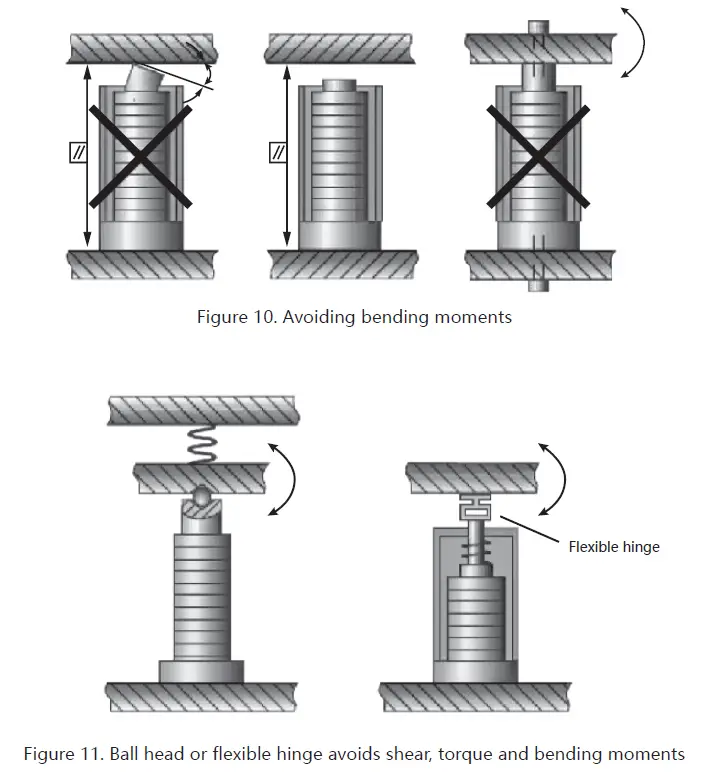 //

//

Figure 10. Avoiding bending moments

Flexible hinge

Figure 11. Ball head or flexible hinge avoids shear, torque and bending moments