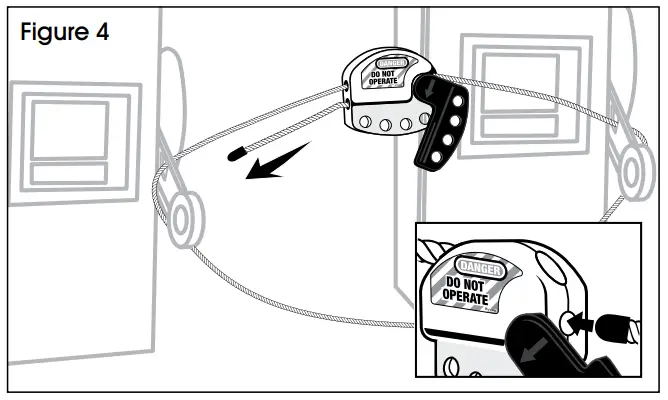 Figure 4

DANGER
DO NOT OPERATE

DANGER
DO NOT OPERATE