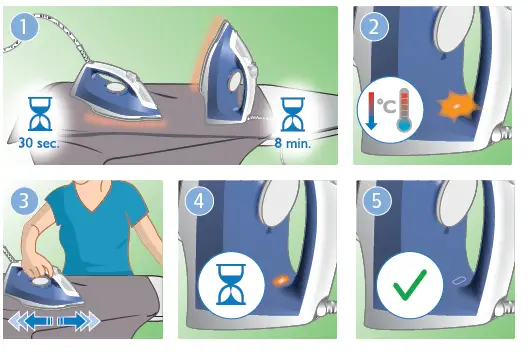 1
30 sec.
8 min.
2
°C
3
4
5