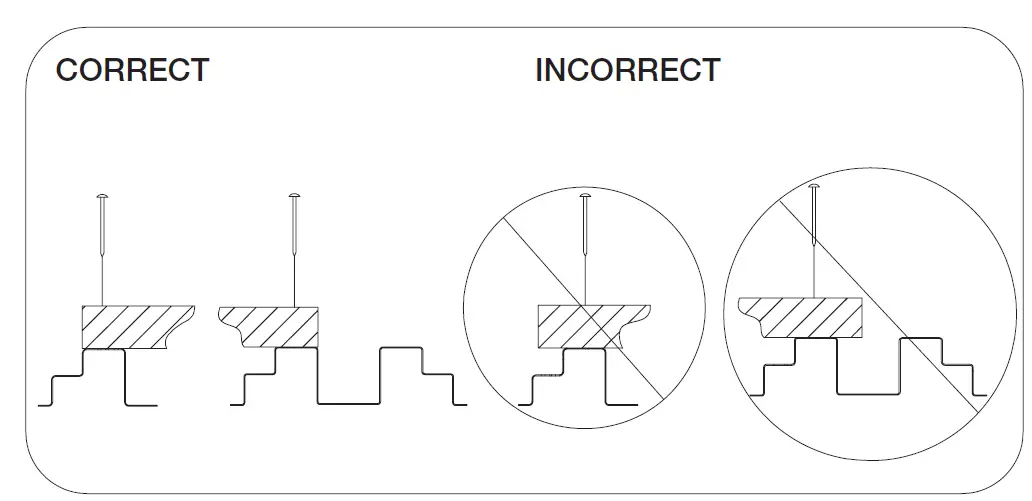 CORRECT

INCORRECT