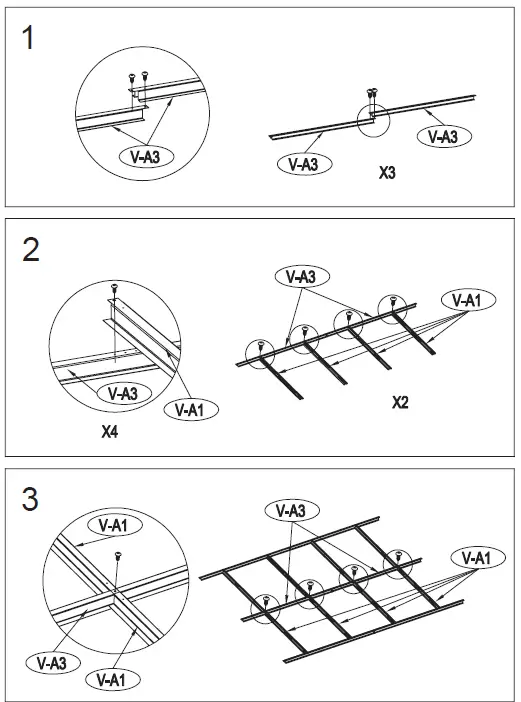 1

V-A3

V-A3

V-A3

X3

2

V-A3

V-A1

V-A3

V-A1

X4

X2

3

V-A1

V-A3

V-A1

V-A3

V-A1