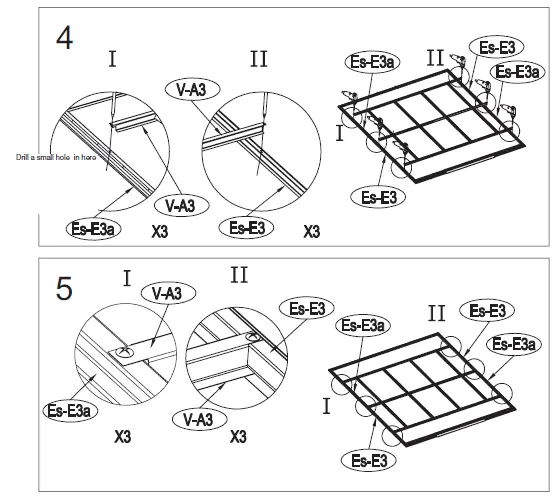 4

I

II

V-A3

Drill a small hole in here

V-A3

Es-E3a

X3

Es-E3

X3

Es-E3a

II

Es-E3

Es-E3a

I

Es-E3

5

I

II

V-A3

Es-E3

Es-E3a

V-A3

X3

X3

Es-E3a

II

Es-E3

Es-E3a

I

Es-E3