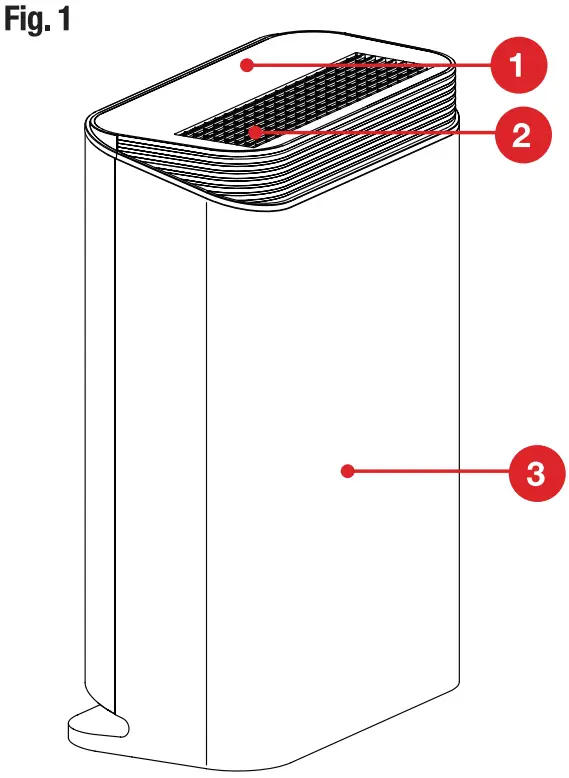 Fig. 1

1

2

3