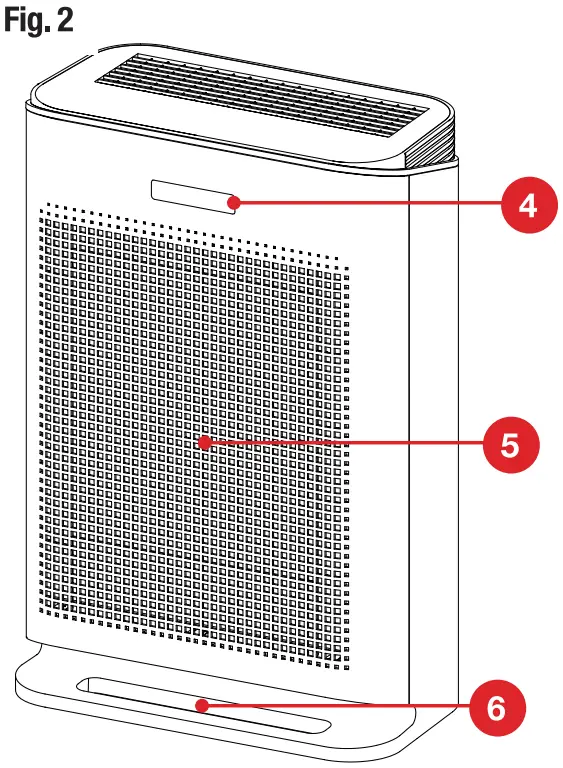 Fig. 2

4

5

6