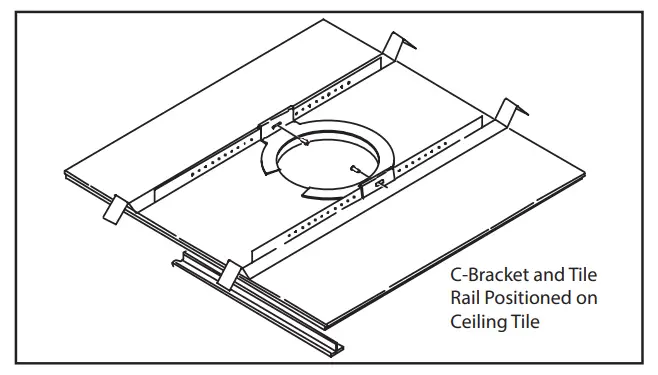 C-Bracket and Tile Rail Positioned on Ceiling Tile