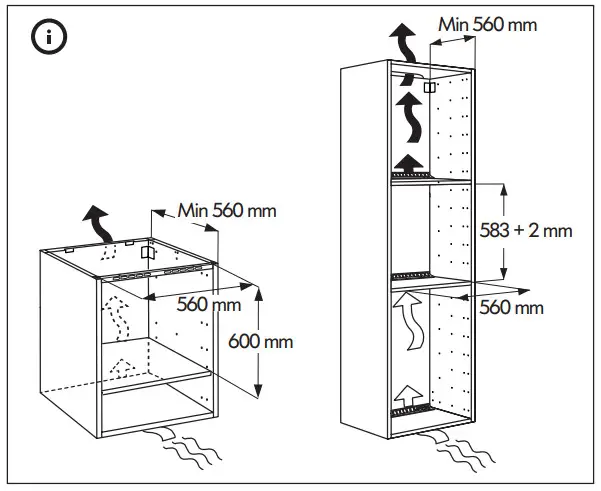 i

Min 560 mm

560 mm

600 mm

Min 560 mm

583 + 2 mm

560 mm