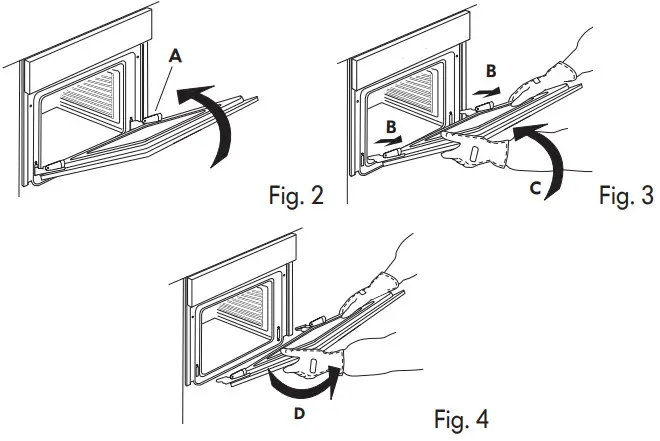 A

Fig. 2

B

B

C

Fig. 3

D

Fig. 4