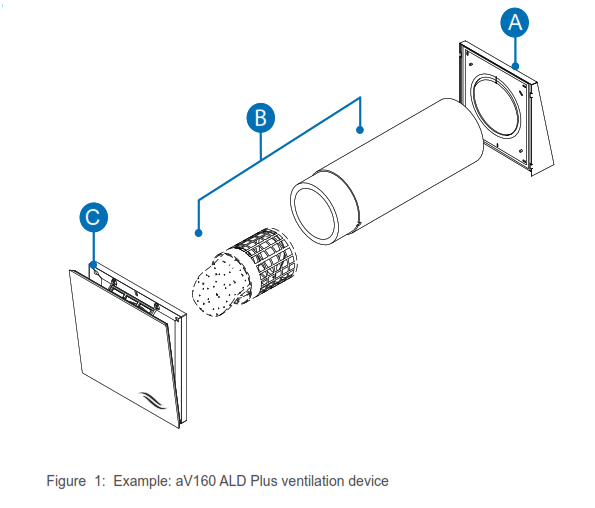 A

B

C

Figure 1: Example: aV160 ALD Plus ventilation device