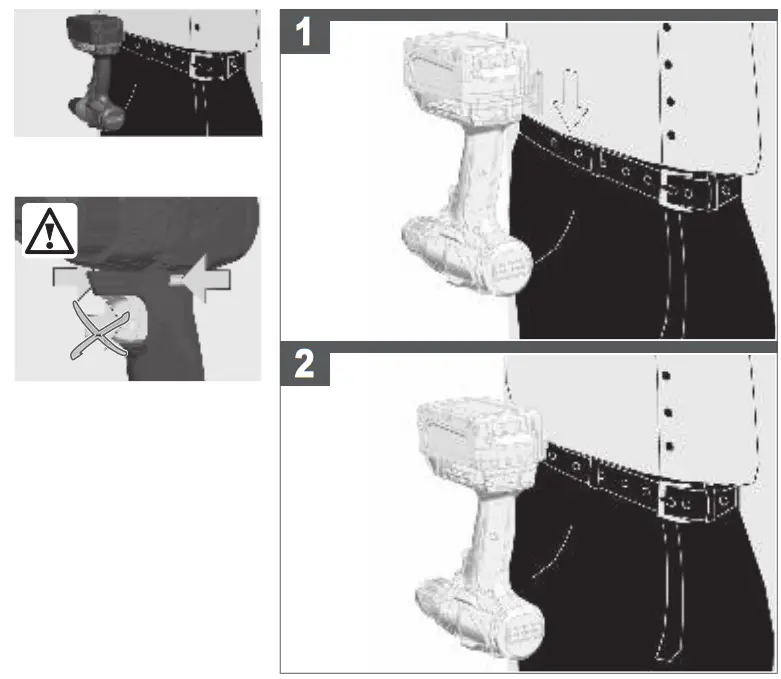 1

2