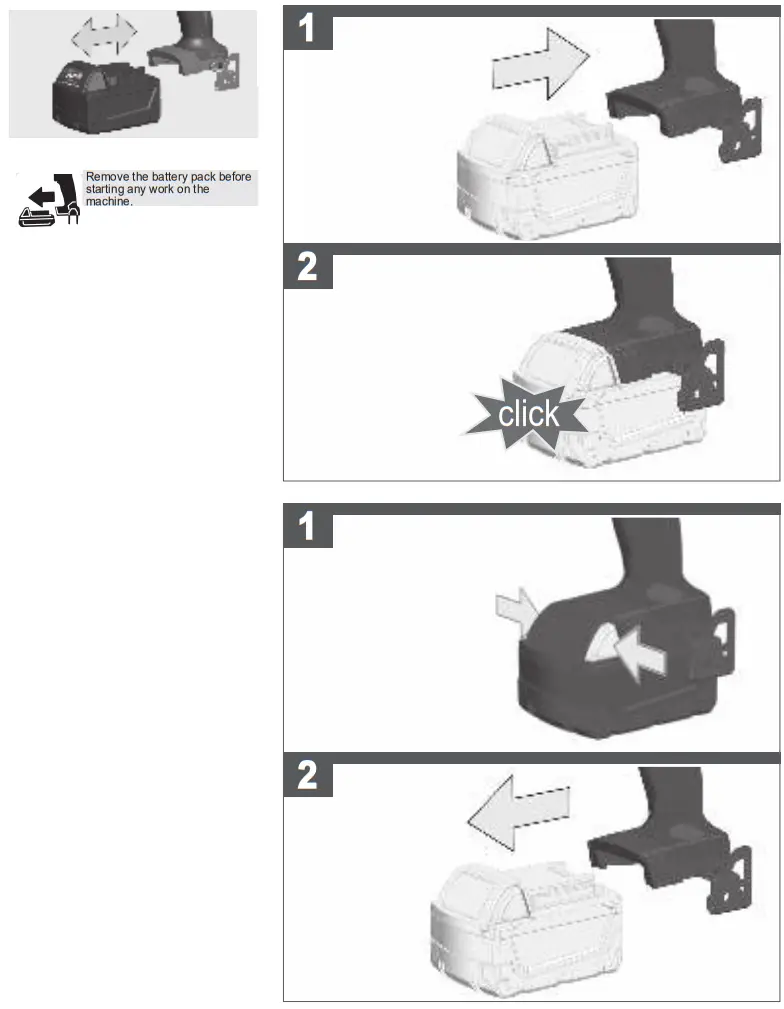 Remove the battery pack before starting any work on the machine.

1

2

click

1

2