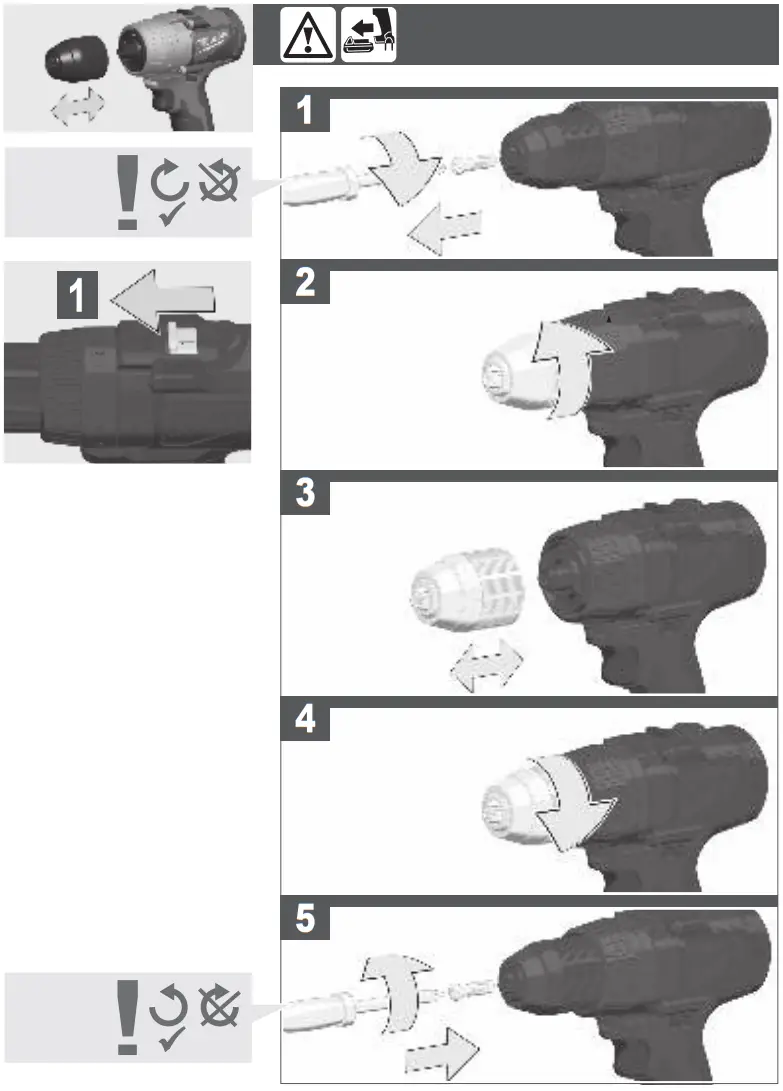 1

1

2

3

4

5