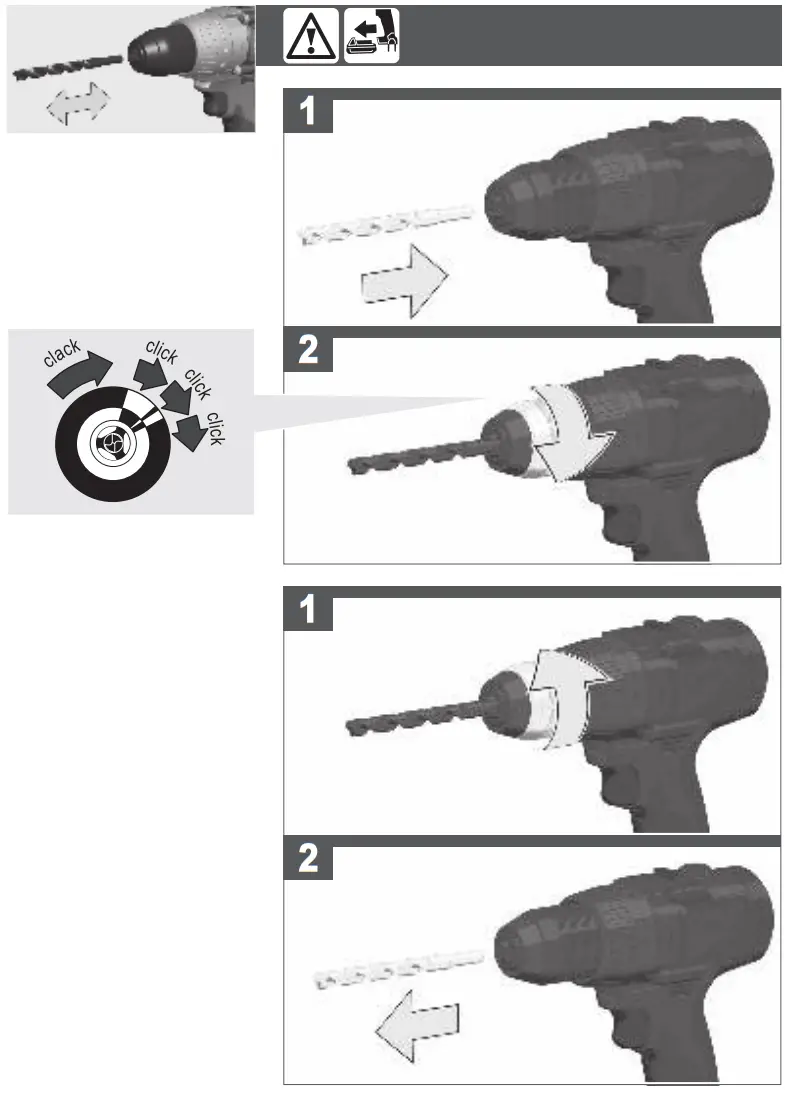 1

clack
click
click
click

2

1

2