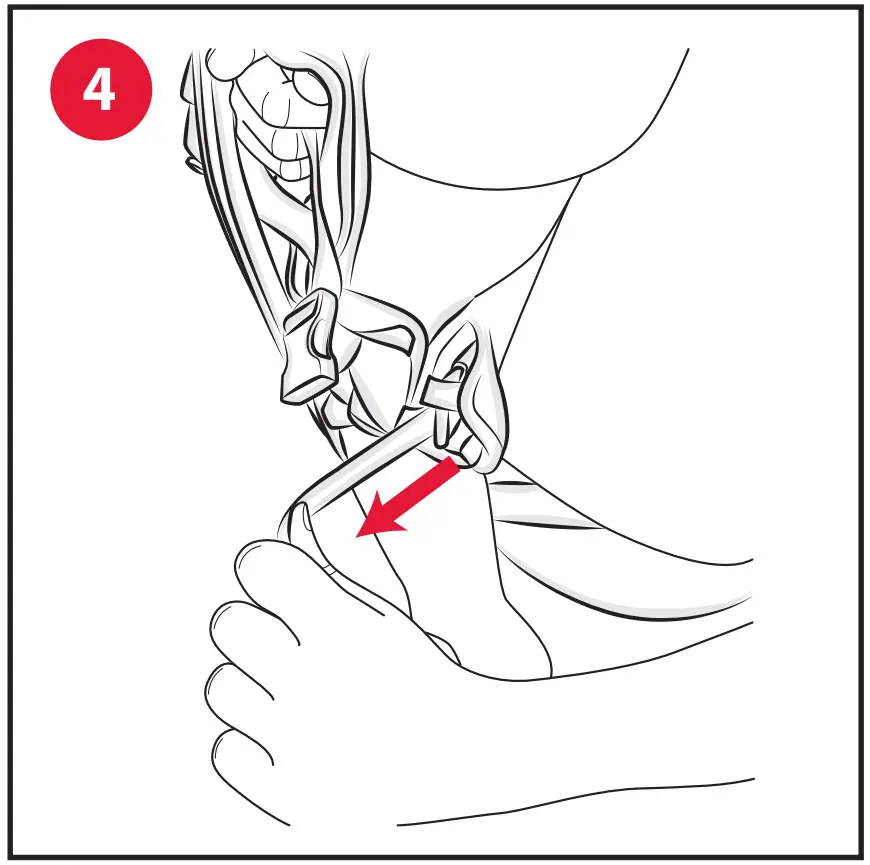 4