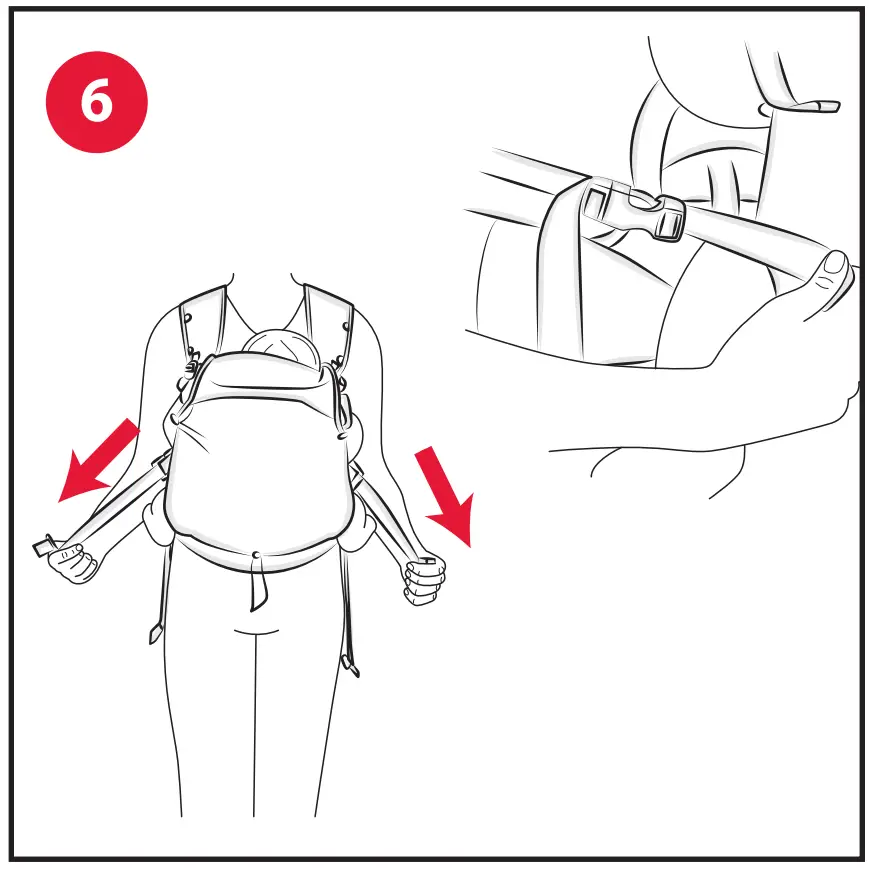 6