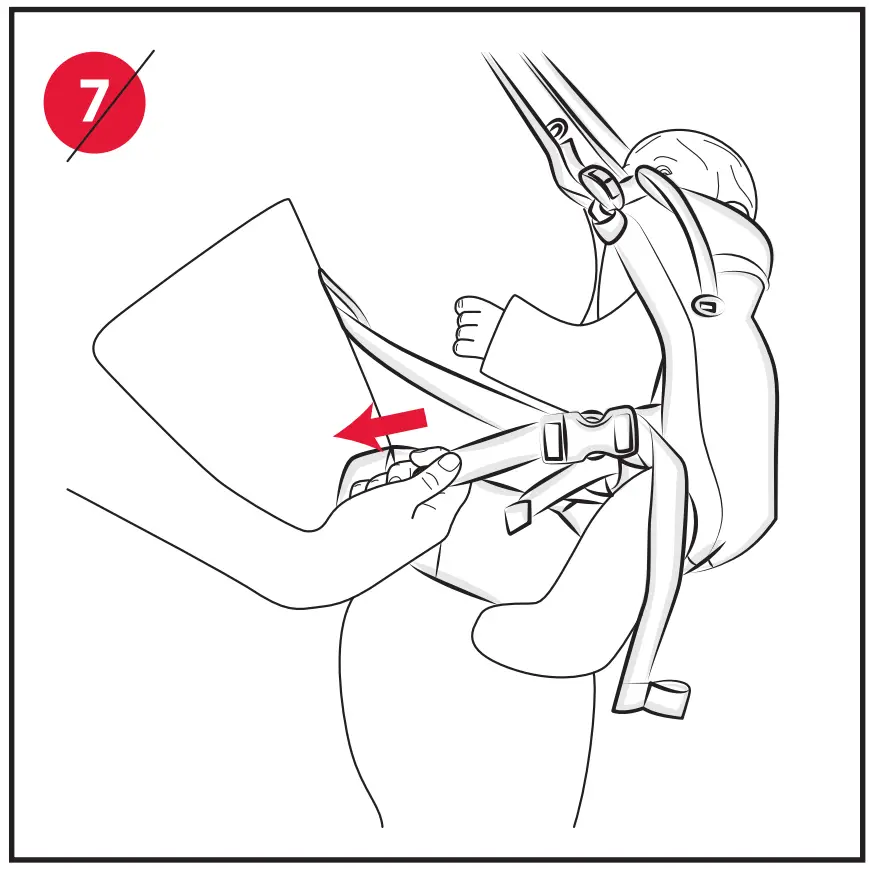 7