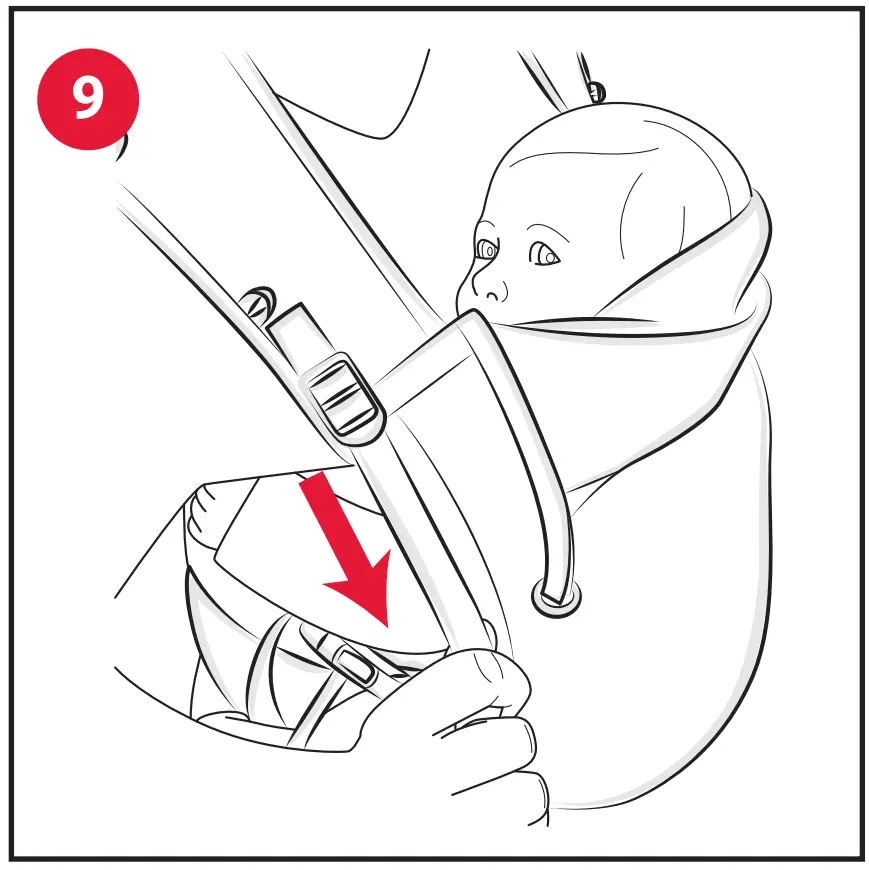 9