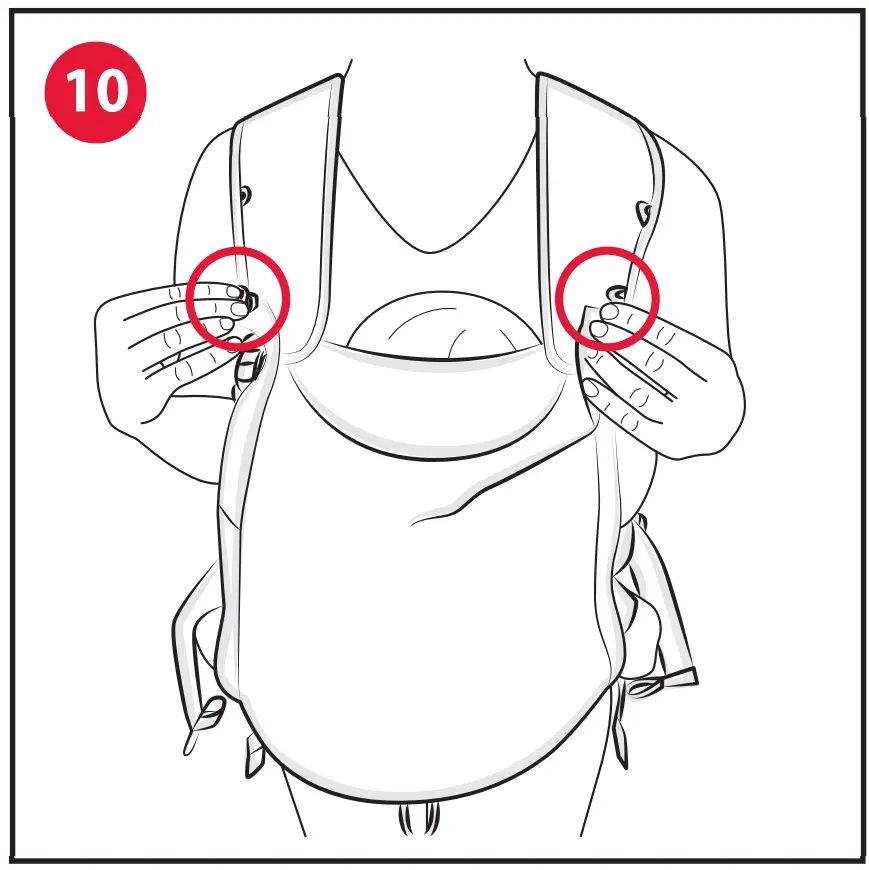 10