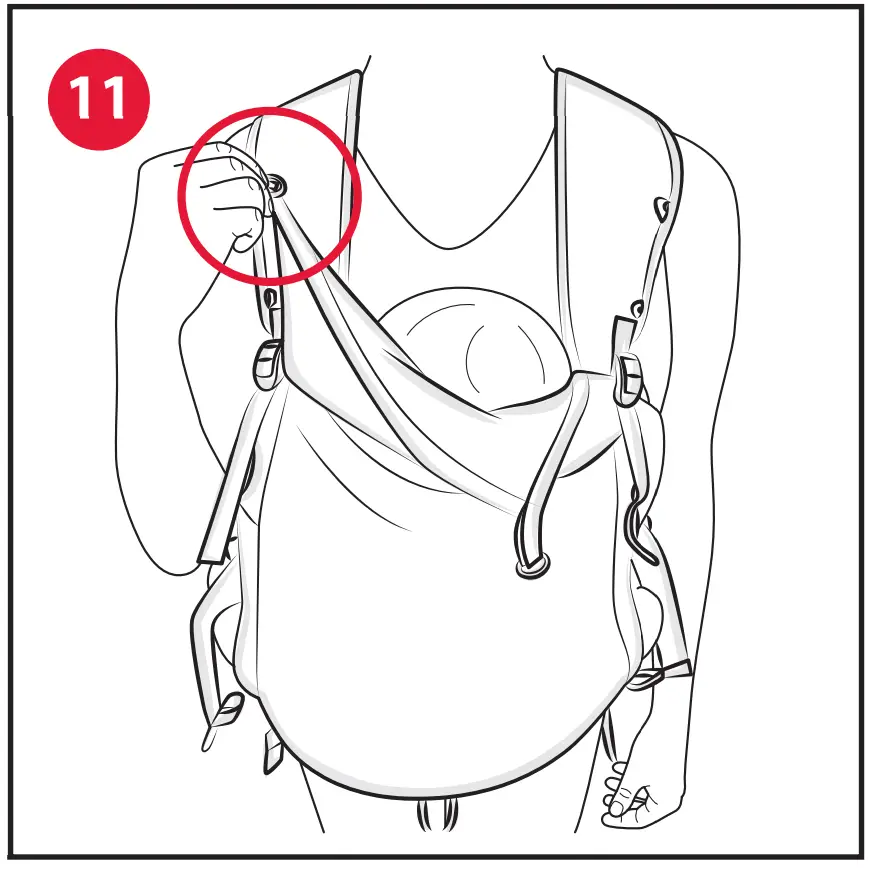 11