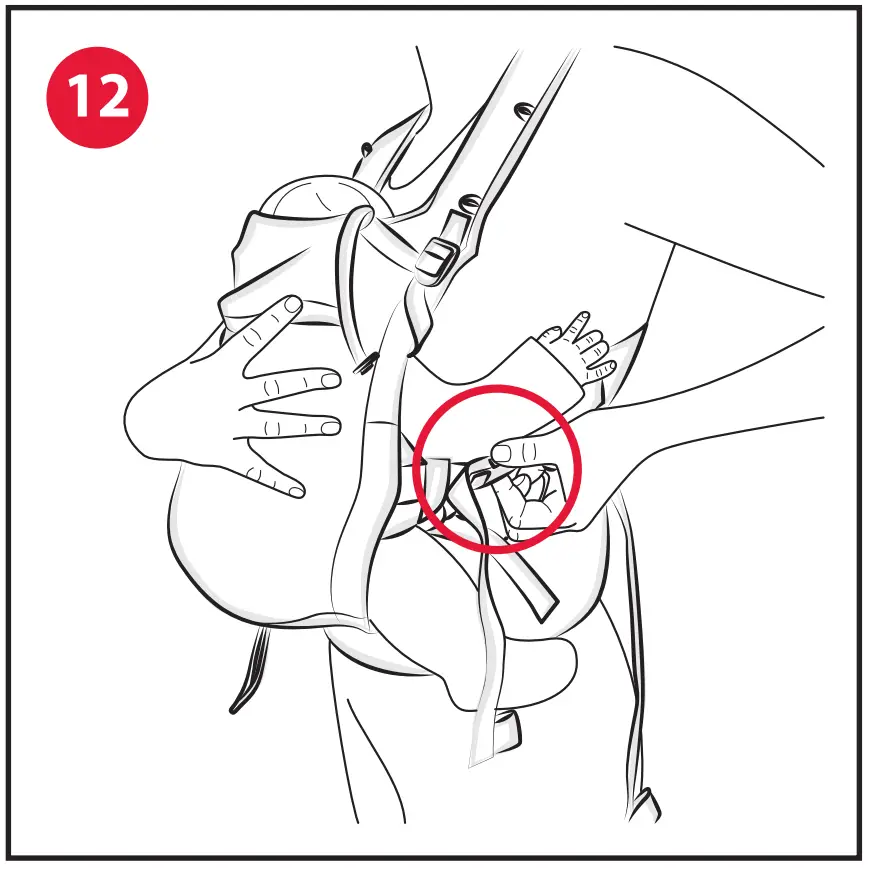 12