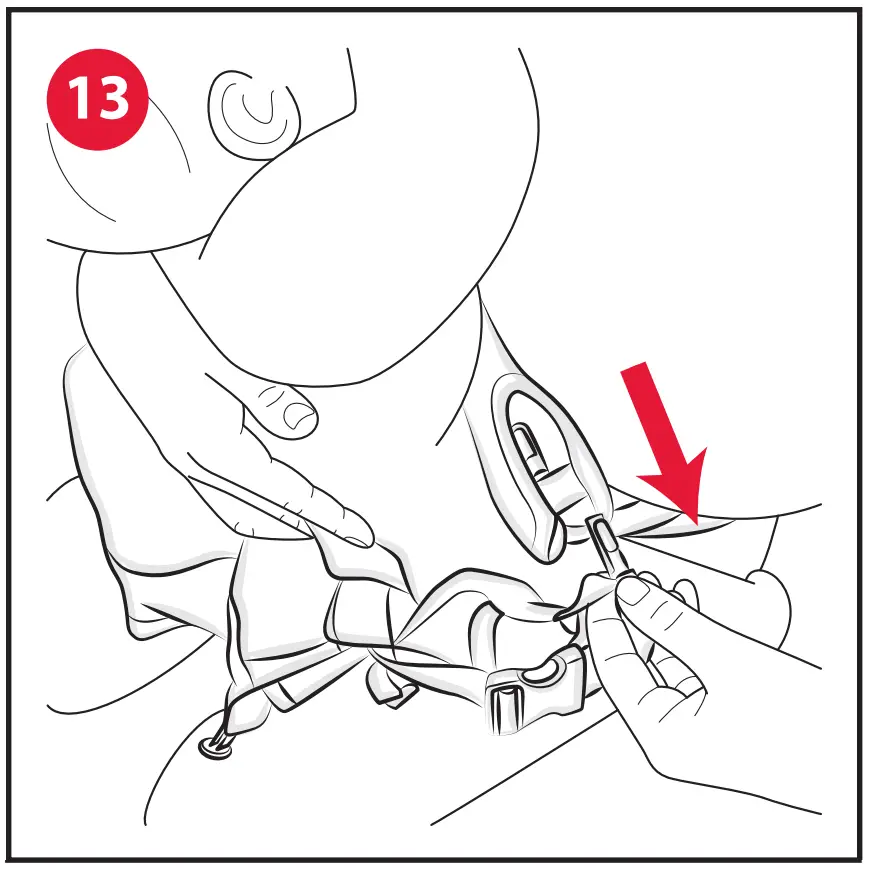 13