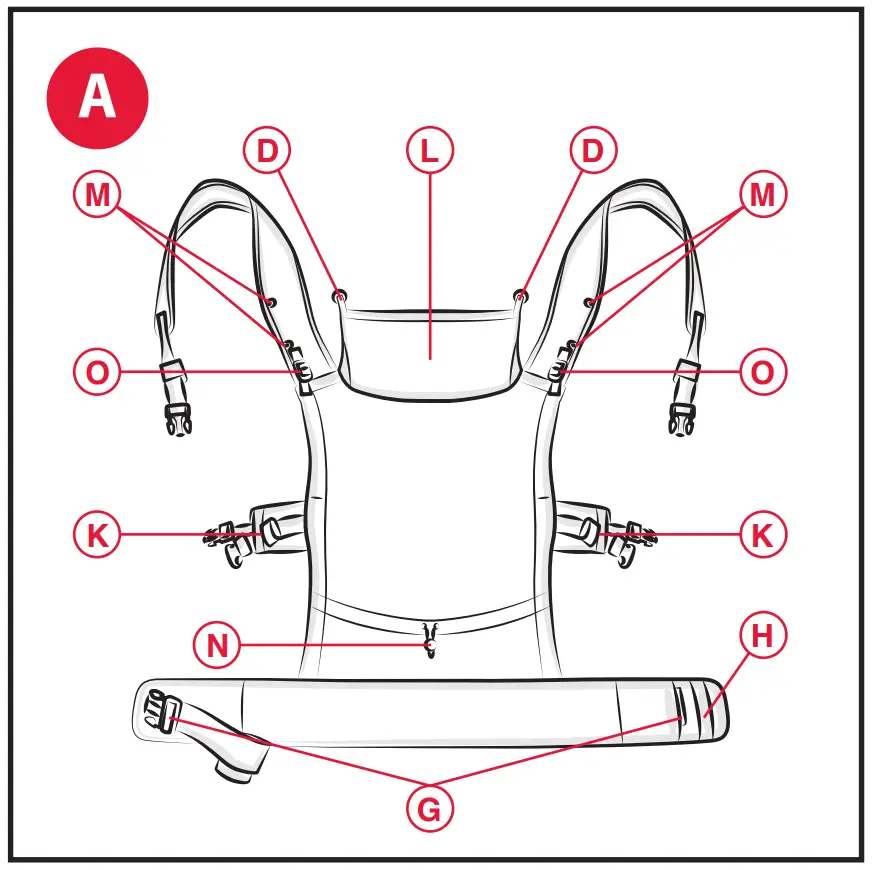 A

D

L

D

M

M

O

O

K

K

N

H

G