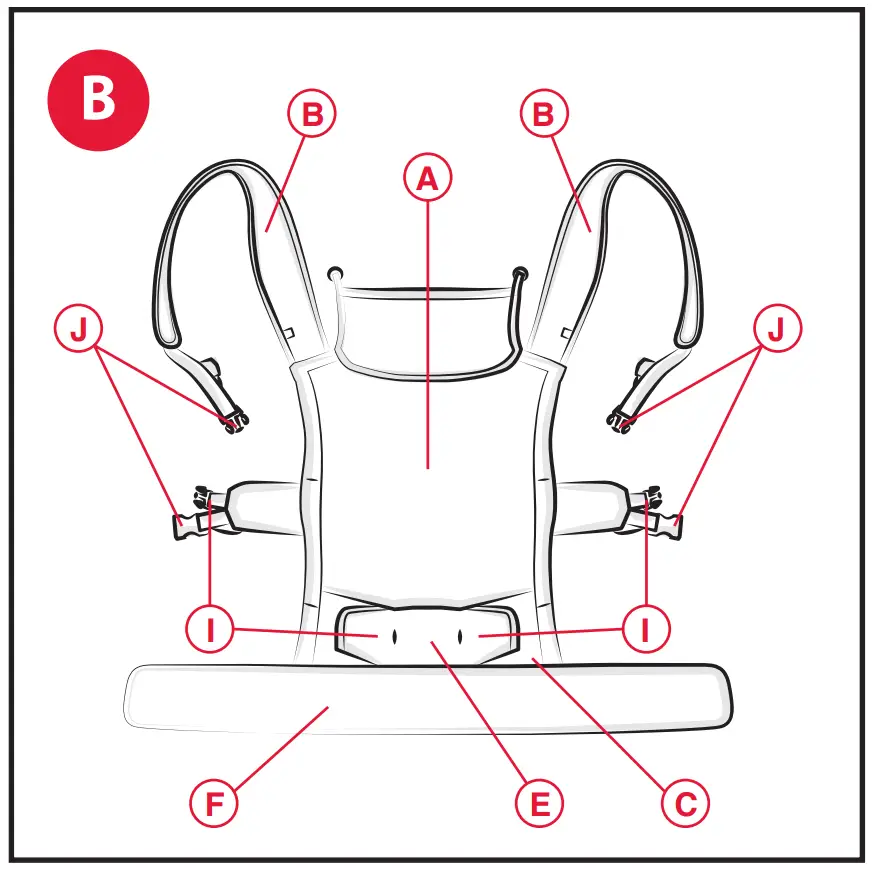 B

B

B

A

J

J

I

I

F

E

C