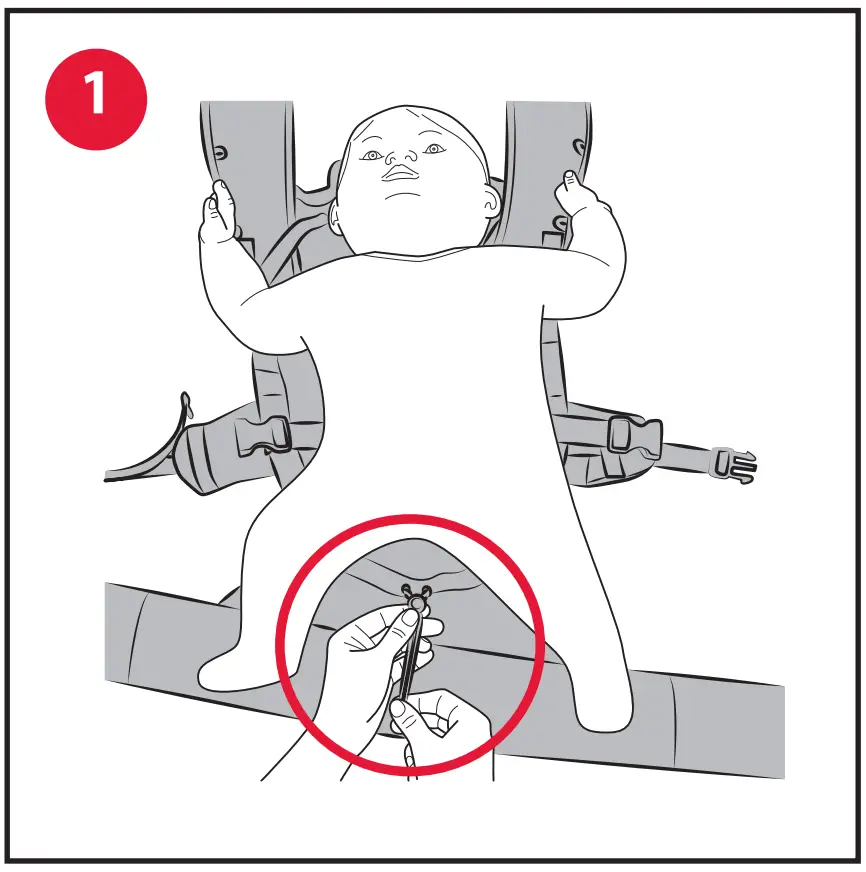 1