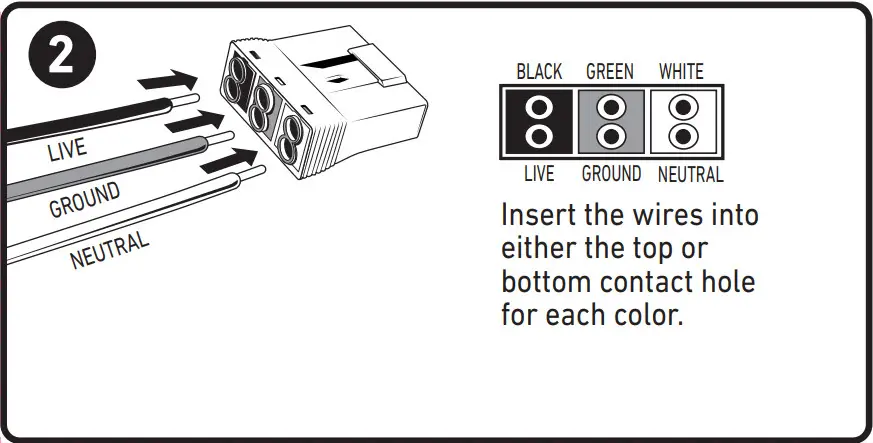 2

LIVE
GROUND
NEUTRAL

BLACK GREEN WHITE

LIVE GROUND NEUTRAL

Insert the wires into either the top or bottom contact hole for each color.